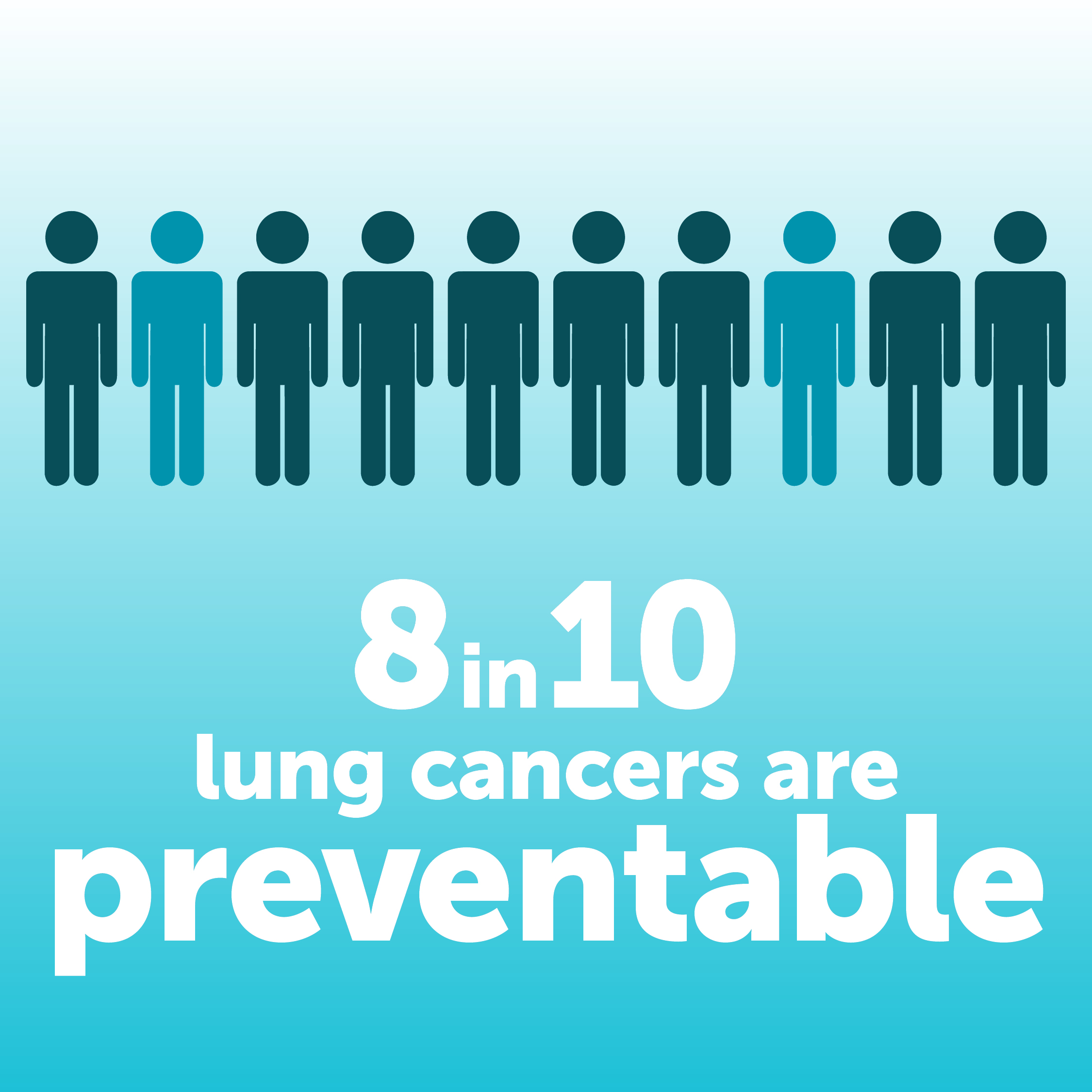 8 in 10
lung cancers are
preventable