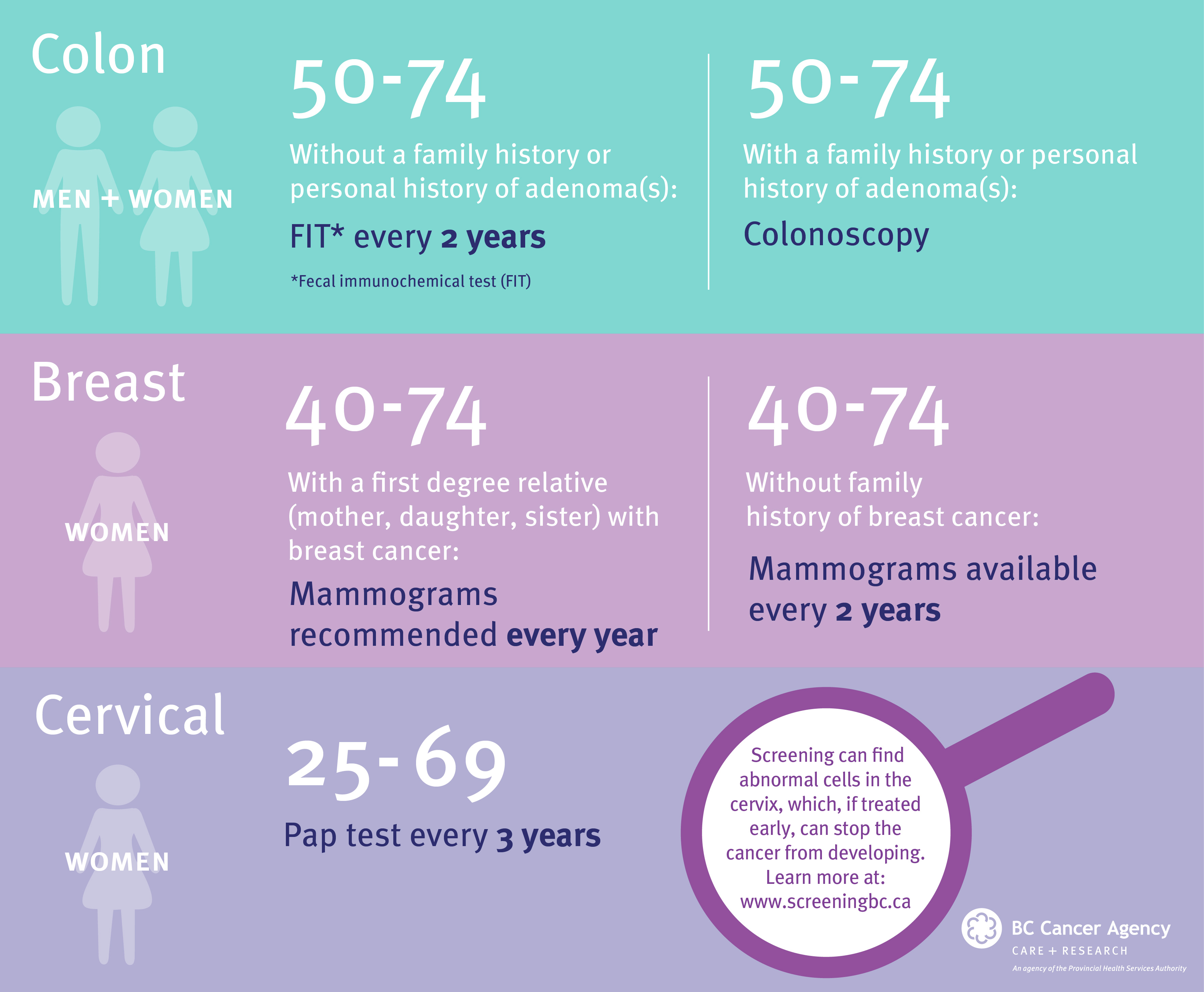 Colon

MEN + WOMEN

50-74

Without a family history or personal history of adenoma(s):

FIT* every 2 years

*Fecal immunochemical test (FIT)

50-74

With a family history or personal history of adenoma(s):

Colonoscopy

Breast

WOMEN

40-74

With a first degree relative (mother, daughter, sister) with breast cancer:

Mammograms recommended every year

40-74

Without family history of breast cancer:

Mammograms available every 2 years

Cervical

WOMEN

25-69

Pap test every 3 years

Screening can find abnormal cells in the cervix, which, if treated early, can stop the cancer from developing. Learn more at: www.screeningbc.ca

BC Cancer Agency
CARE + RESEARCH
An agency of the Provincial Health Services Authority